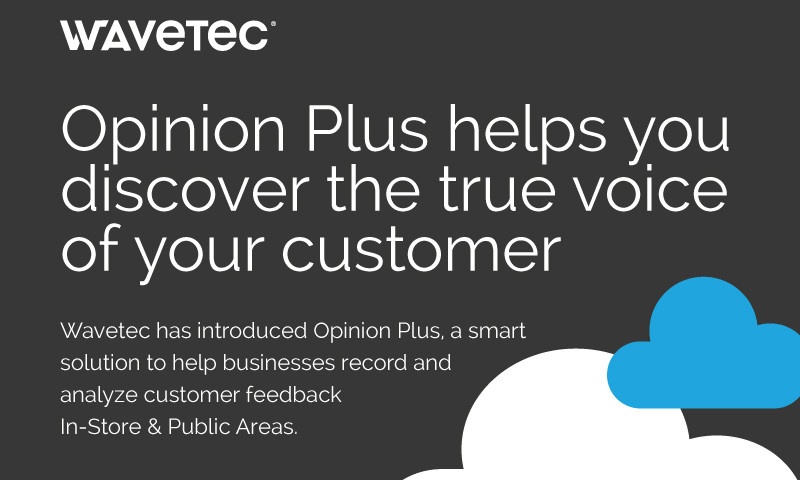 WAVETEC®

Opinion Plus helps you discover the true voice of your customer

Wavetec has introduced Opinion Plus, a smart solution to help businesses record and analyze customer feedback In-Store & Public Areas.